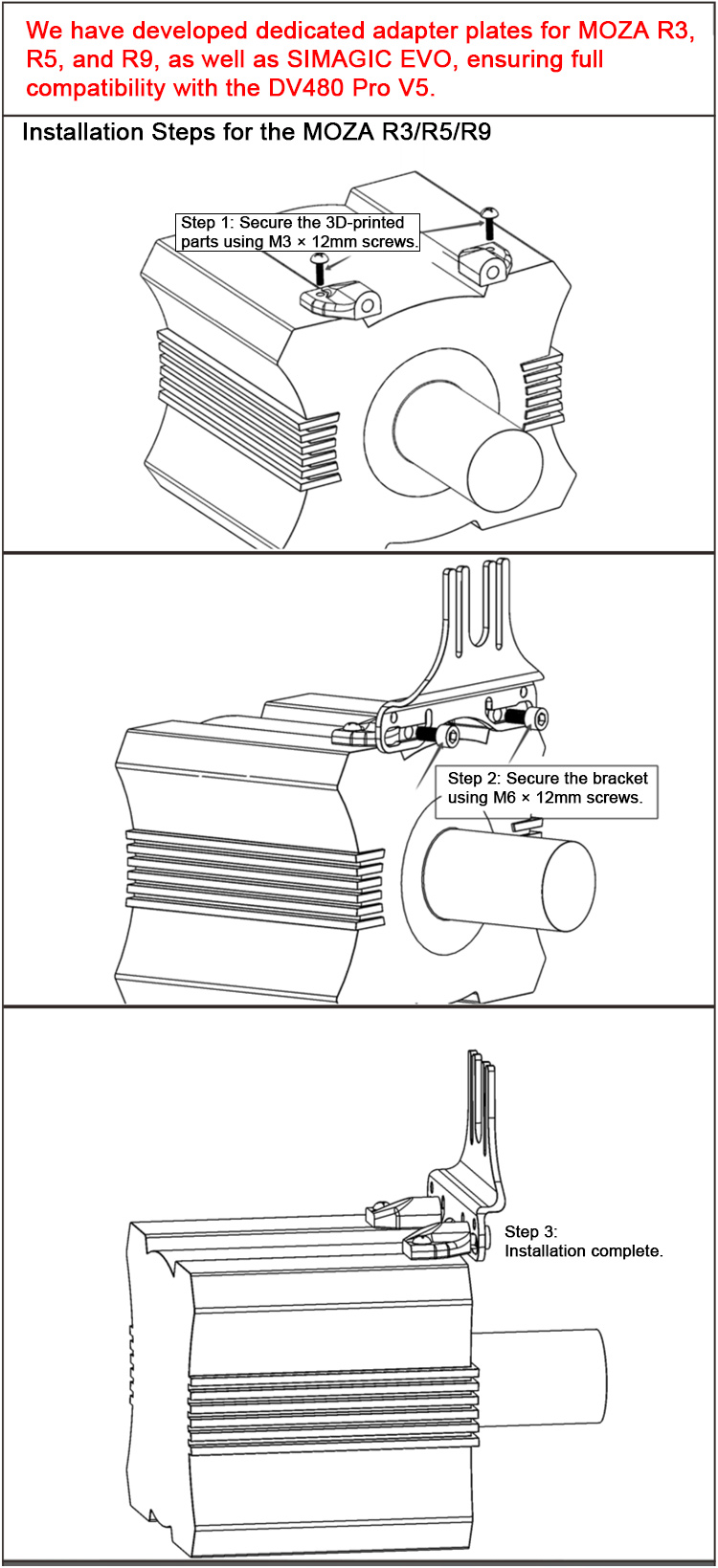 We have developed dedicated adapter plates for MOZA R3, R5, and R9, as well as SIMAGIC EVO, ensuring full compatibility with the DV480 Pro V5.

Installation Steps for the MOZA R3/R5/R9

Step 1: Secure the 3D-printed parts using M3 × 12mm screws.

Step 2: Secure the bracket using M6 × 12mm screws.

Step 3: Installation complete.